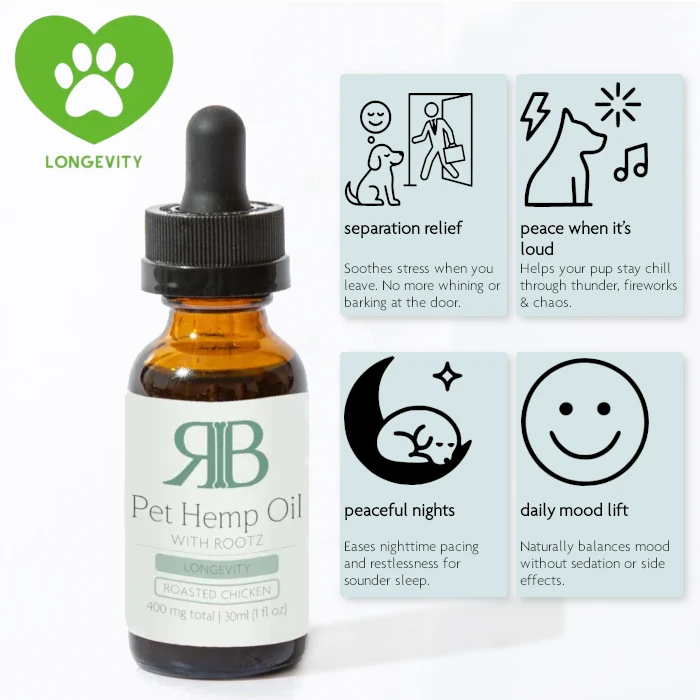 LONGEVITY

RB

Pet Hemp Oil

WITH ROOTZ

LONGEVITY

ROASTED CHICKEN

400 mg total | 30ml (1 fl oz)

separation relief

Soothes stress when you leave. No more whining or barking at the door.

peace when it's loud

Helps your pup stay chill through thunder, fireworks & chaos.

peaceful nights

Eases nighttime pacing and restlessness for sounder sleep.

daily mood lift

Naturally balances mood without sedation or side effects.